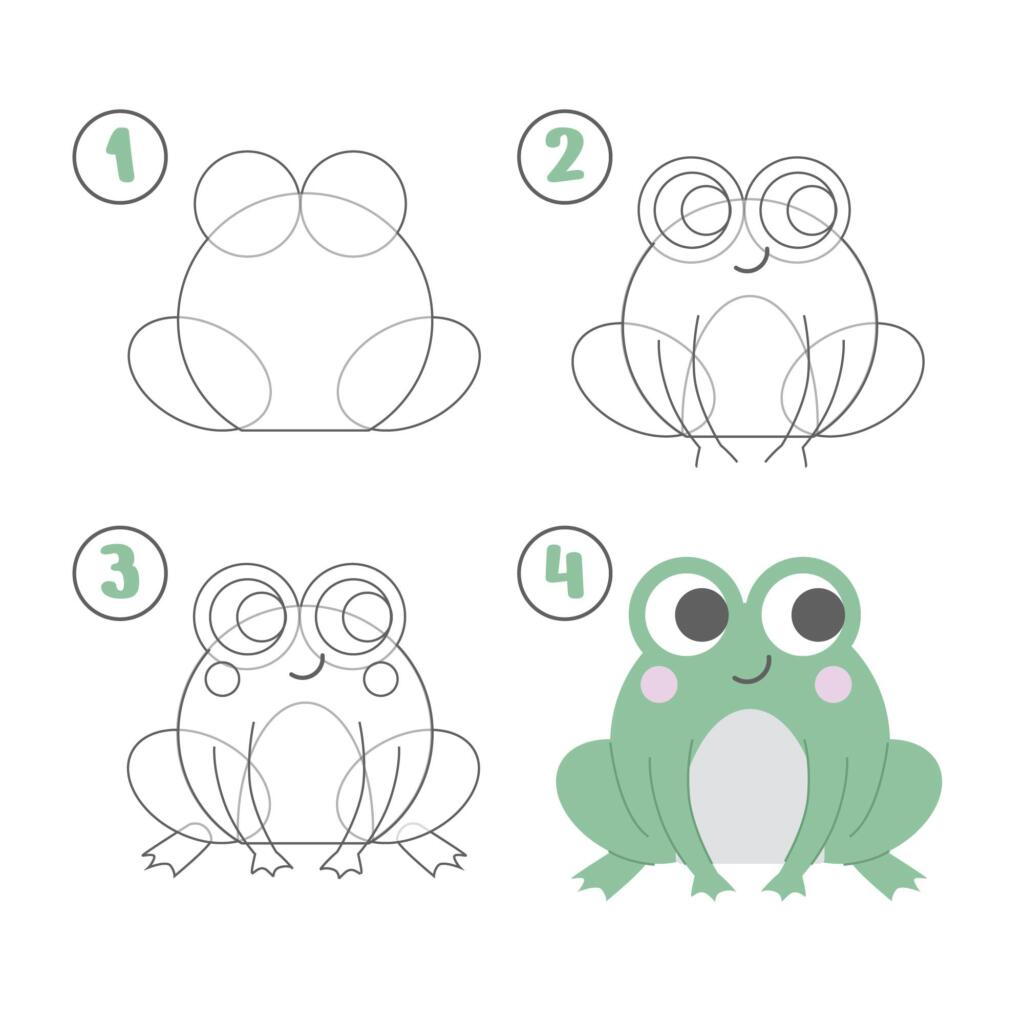 1

2

3

4